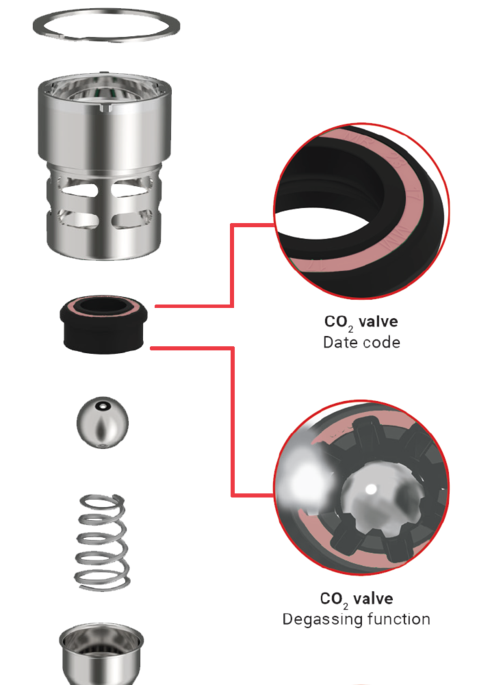 $CO_2$ valve
Date code

$CO_2$ valve
Degassing function