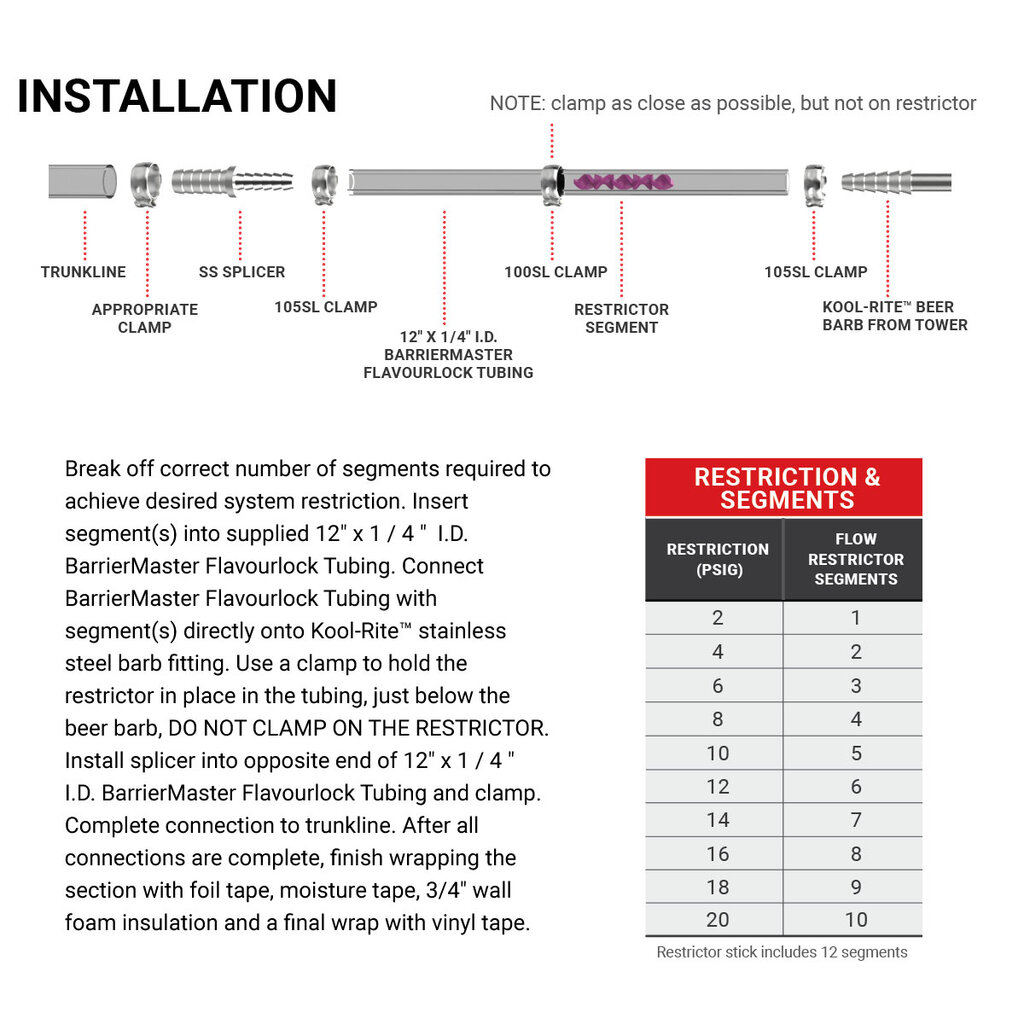 INSTALLATION

NOTE: clamp as close as possible, but not on restrictor

TRUNKLINE

APPROPRIATE CLAMP

SS SPLICER

105SL CLAMP

12" X 1/4" I.D. BARRIERMASTER FLAVOURLOCK TUBING

100SL CLAMP

RESTRICTOR SEGMENT

105SL CLAMP

KOOL-RITE™ BEER BARB FROM TOWER

Break off correct number of segments required to achieve desired system restriction. Insert segment(s) into supplied 12" x 1 / 4 " I.D. BarrierMaster Flavourlock Tubing. Connect BarrierMaster Flavourlock Tubing with segment(s) directly onto Kool-Rite™ stainless steel barb fitting. Use a clamp to hold the restrictor in place in the tubing, just below the beer barb, DO NOT CLAMP ON THE RESTRICTOR. Install splicer into opposite end of 12" x 1 / 4 " I.D. BarrierMaster Flavourlock Tubing and clamp. Complete connection to trunkline. After all connections are complete, finish wrapping the section with foil tape, moisture tape, 3/4" wall foam insulation and a final wrap with vinyl tape.

RESTRICTION & SEGMENTS

| RESTRICTION (PSIG) | FLOW RESTRICTOR SEGMENTS |
|---|---|
| 2 | 1 |
| 4 | 2 |
| 6 | 3 |
| 8 | 4 |
| 10 | 5 |
| 12 | 6 |
| 14 | 7 |
| 16 | 8 |
| 18 | 9 |
| 20 | 10 |

Restrictor stick includes 12 segments