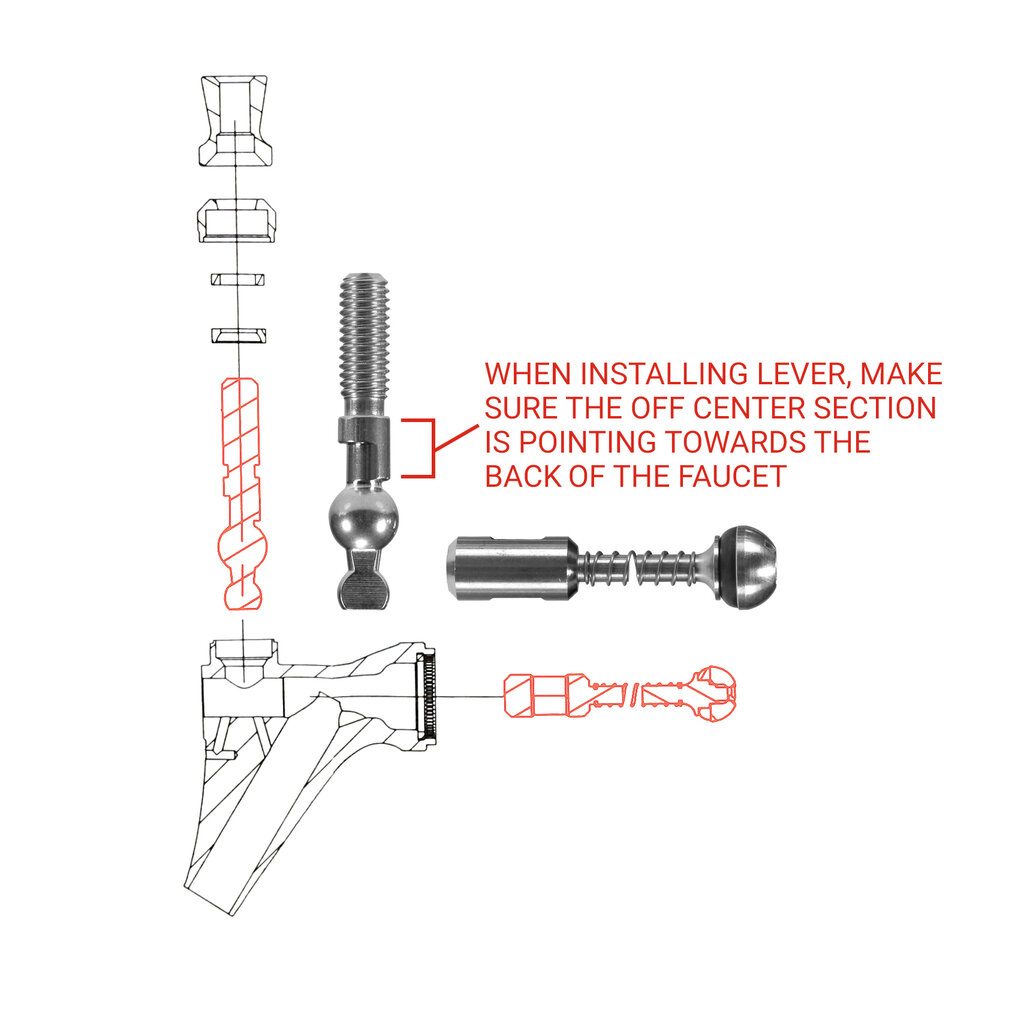 WHEN INSTALLING LEVER, MAKE SURE THE OFF CENTER SECTION IS POINTING TOWARDS THE BACK OF THE FAUCET