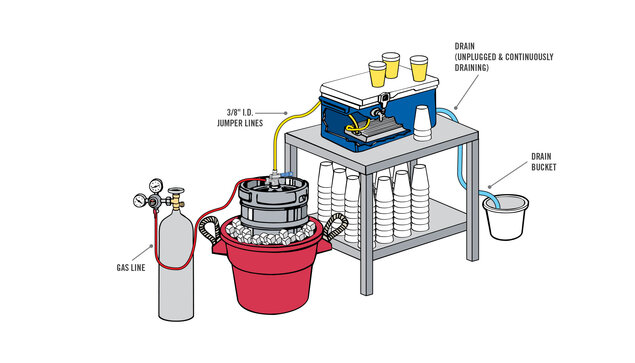 DRAIN
(UNPLUGGED & CONTINUOUSLY DRAINING)

3/8" I.D.
JUMPER LINES

DRAIN
BUCKET

GAS LINE